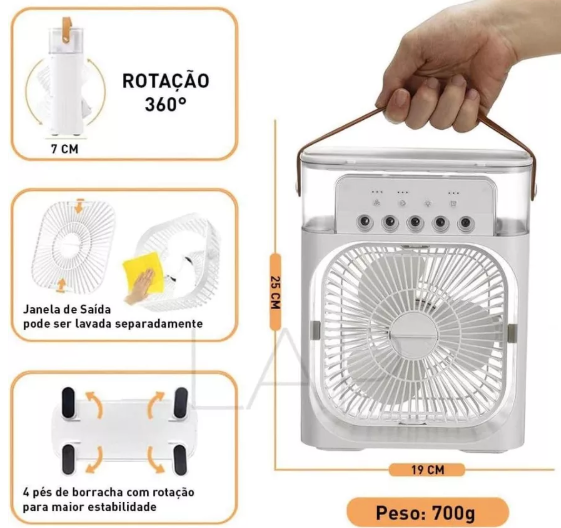 ROTAÇÃO 360°

7 CM

Janela de Saída pode ser lavada separadamente

4 pés de borracha com rotação para maior estabilidade

25 CM

19 CM

Peso: 700g