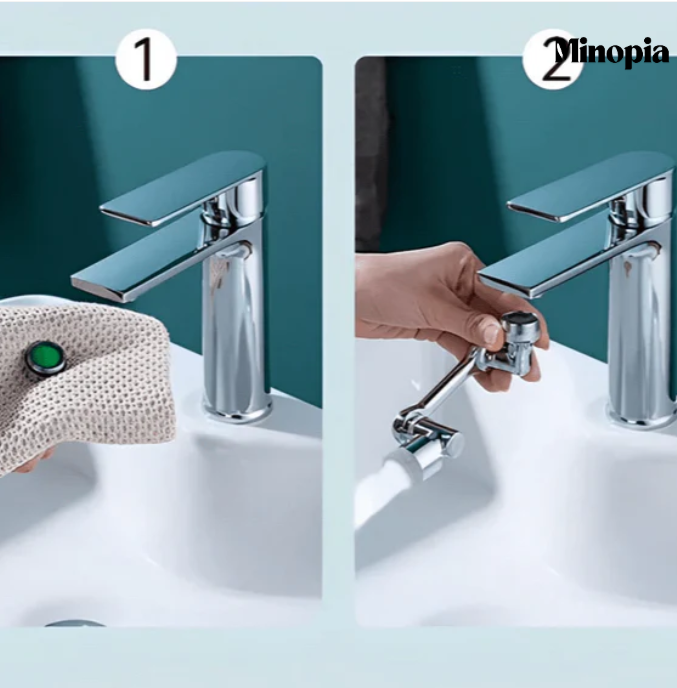 1

2

Minopia